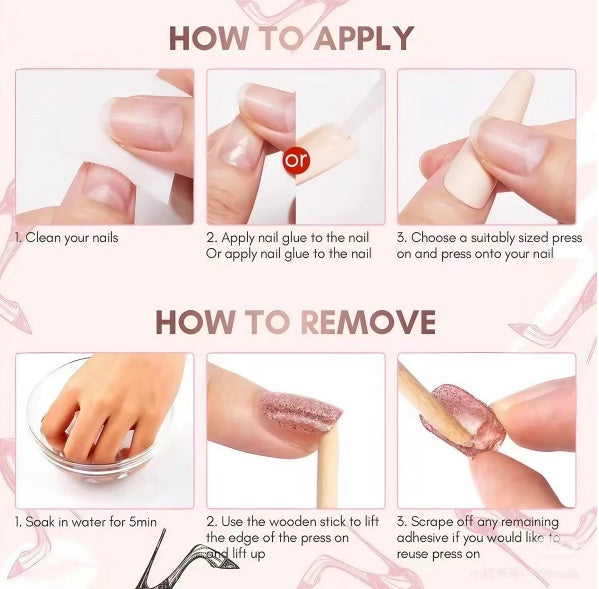 HOW TO APPLY

or

1. Clean your nails

2. Apply nail glue to the nail Or apply nail glue to the nail

3. Choose a suitably sized press on and press onto your nail

HOW TO REMOVE

1. Soak in water for 5min

2. Use the wooden stick to lift the edge of the press on and lift up

3. Scrape off any remaining adhesive if you would like to reuse press on